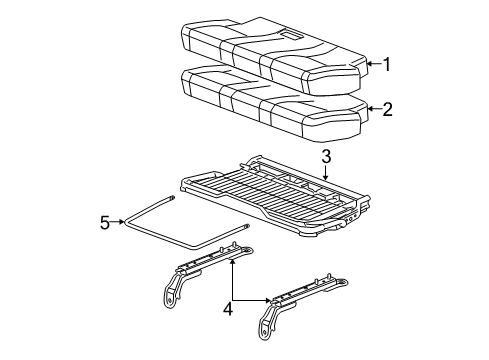 1
2
3
5
4