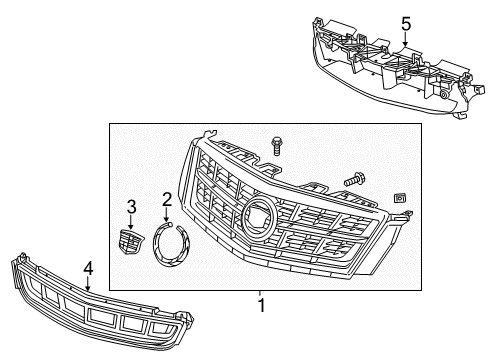 5
3
2
4
1