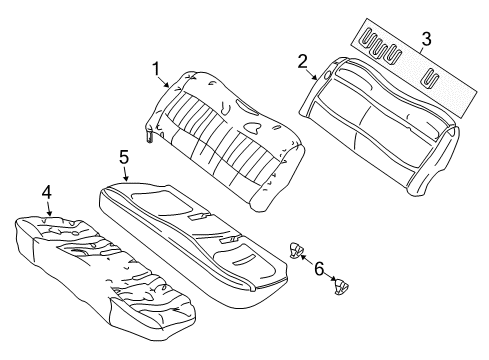 1
2
3
5
4
6