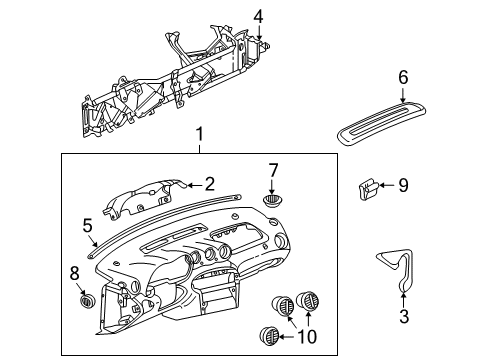 4
6
1
7
2
9
5
8
3
10