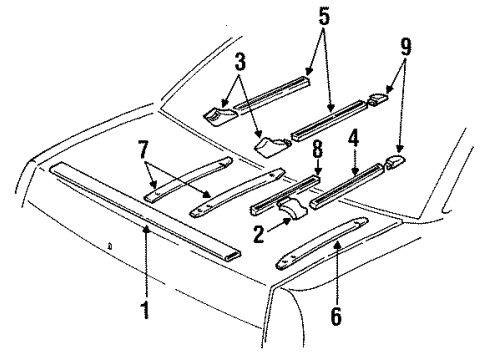 5
3
9
7
8
4
2
1
6