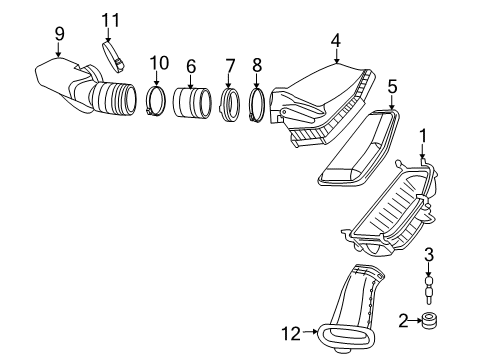 9
11
10
6
7
8
4
5
1
3
2
12