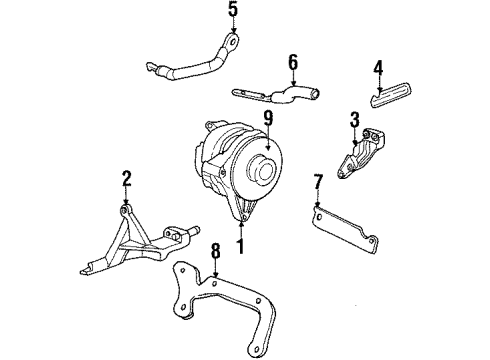 5
6
4
9
3
2
7
1
8