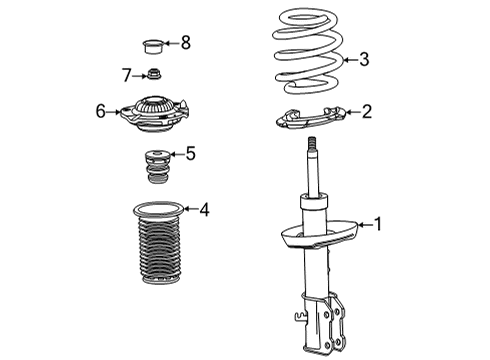 8
3
7
6
2
5
4
1