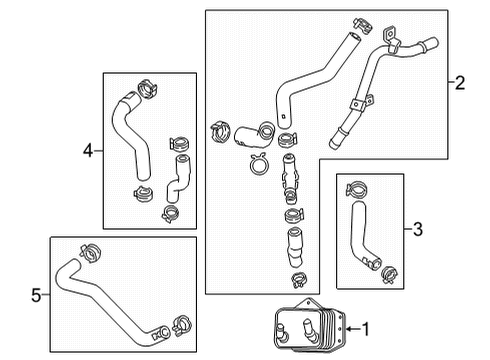 2
4
3
5
1