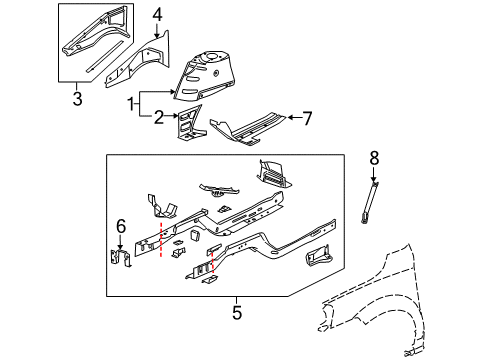 4
3
1
2
7
8
6
5