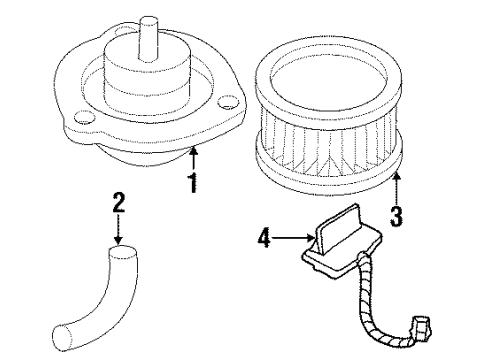 1
2
3
4