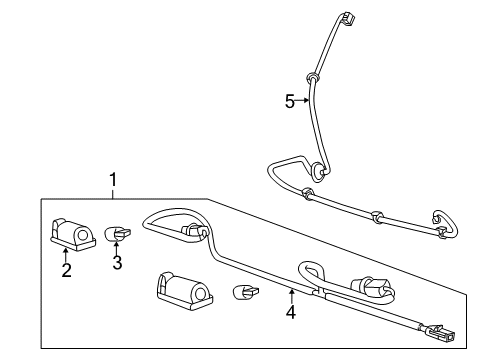 5
1
2
3
4