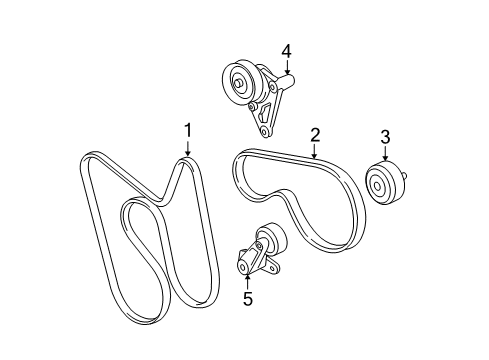 4
1
2
3
5