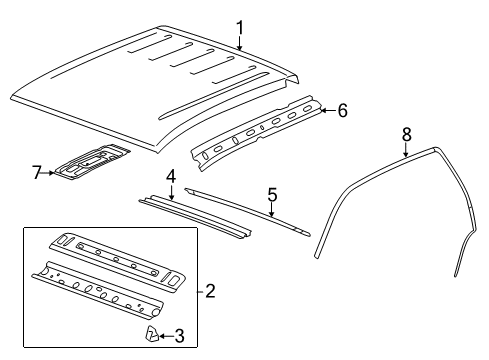 1
6
8
7
4
5
2
3