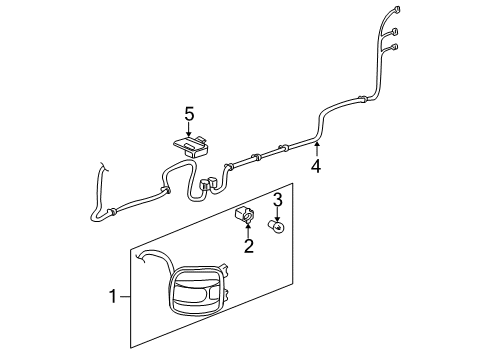 5
4
3
2
1