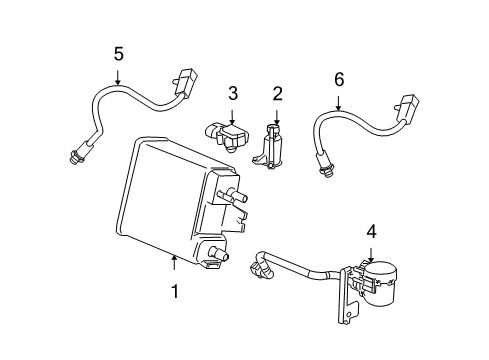 5
3
2
6
4
1