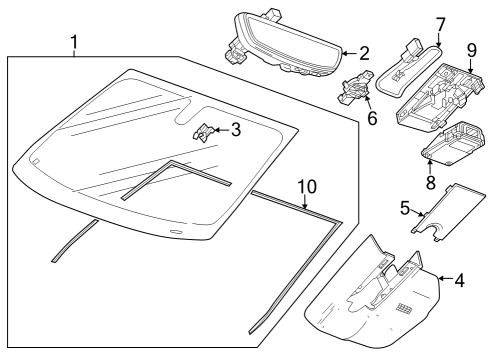 1
2
7
9
6
3
8
10
5
4