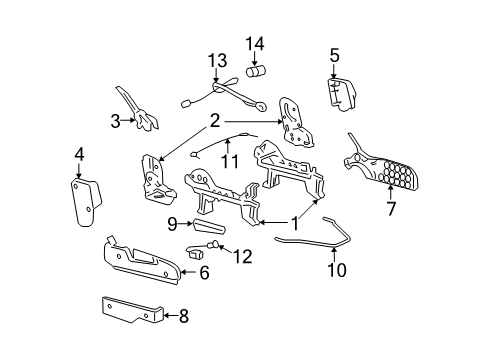 14
13
5
3
2
4
11
7
9
1
12
10
6
8