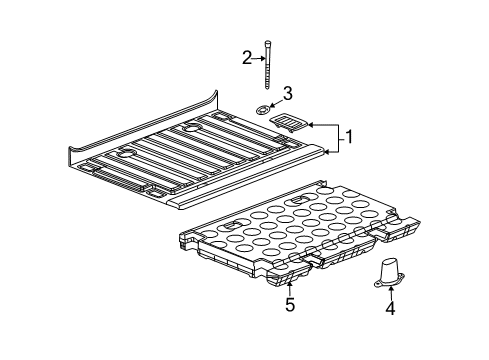 2
3
1
5
4