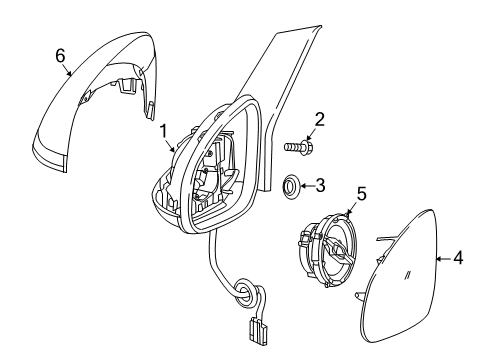 6
1
2
3
5
4