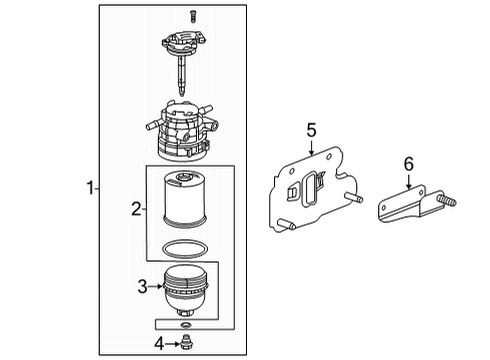 1
2
3
4
5
6