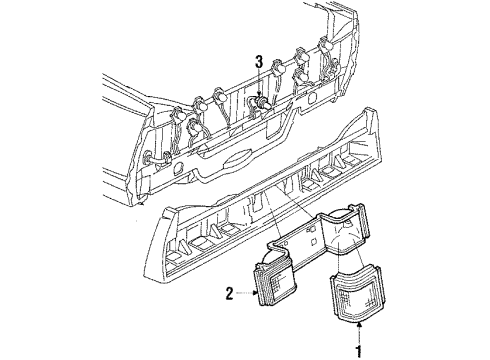 3
2
1