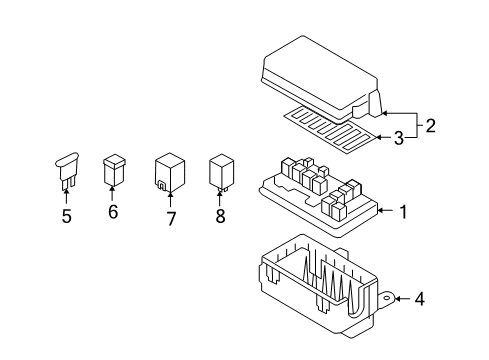 2
3
5
6
7
8
1
4