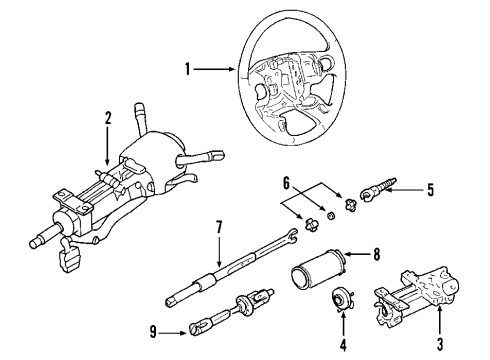 1
2
6
5
7
8
9
4
3