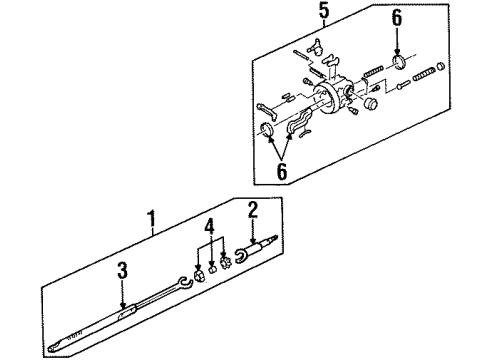 5
6
6
1
2
4
3