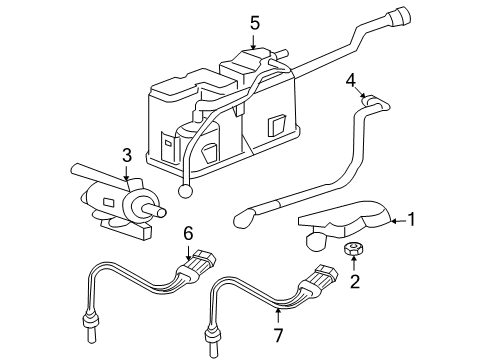 5
4
3
1
6
2
7