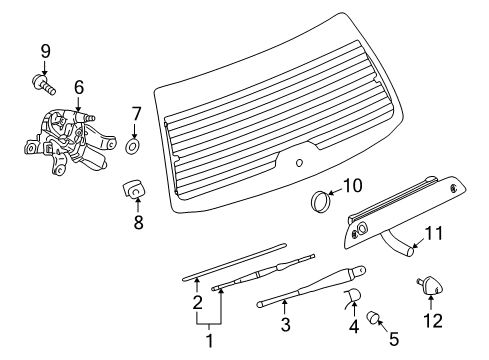 9
6
7
8
10
11
2
1
3
4
5
12