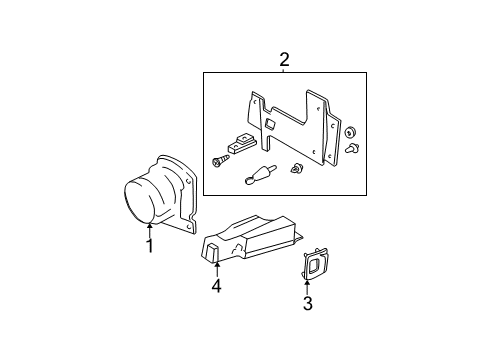 2

1

4

3