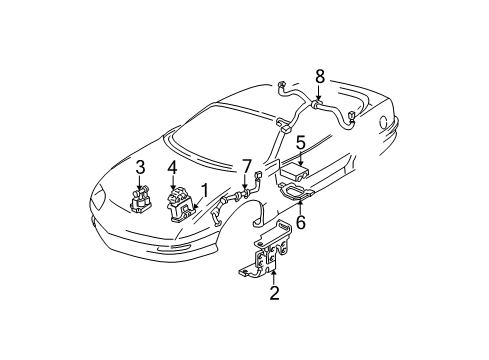 8
5
3
4
7
1
6
2