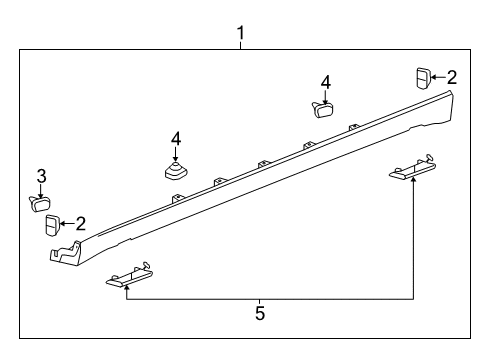 1
2
4
4
3
2
5