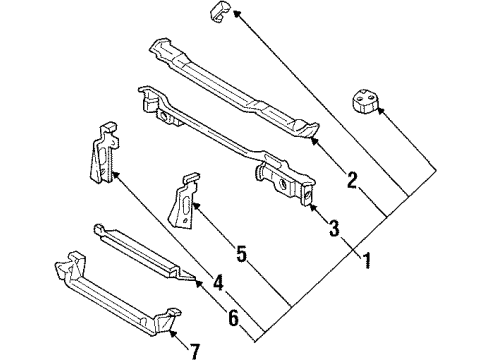 2
3
1
5
4
6
7