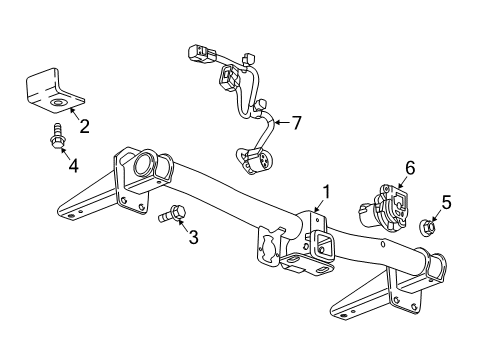 2
4
7
6
1
5
3