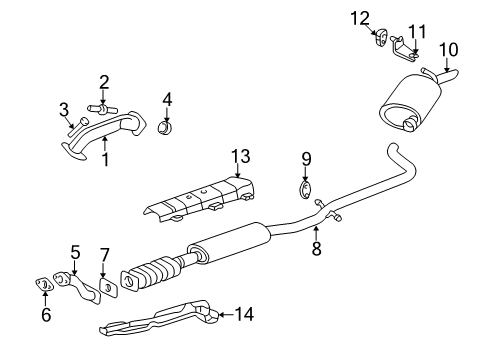 12
11
10
2
3
4
1
13
9
8
5
7
6
14