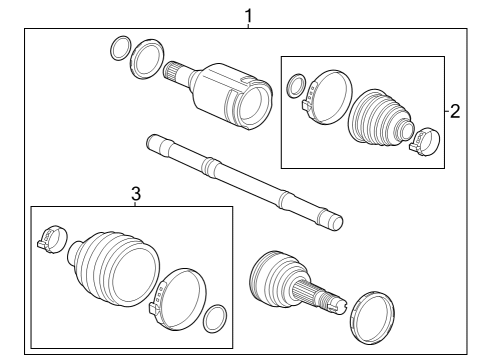 1
2
3