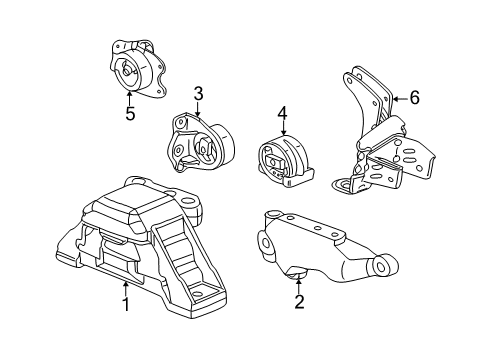 5
3
4
6
1
2