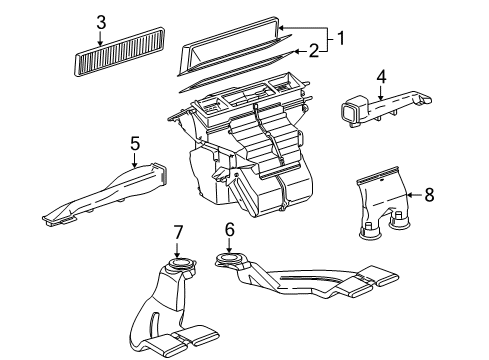 3
1
2
4
5
8
7
6