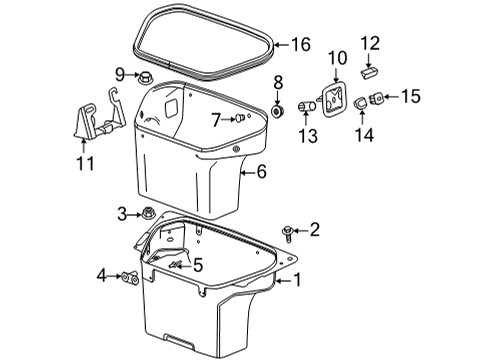 16
12
10
9
8
15
7
13
14
11
6
3
2
5
4
1