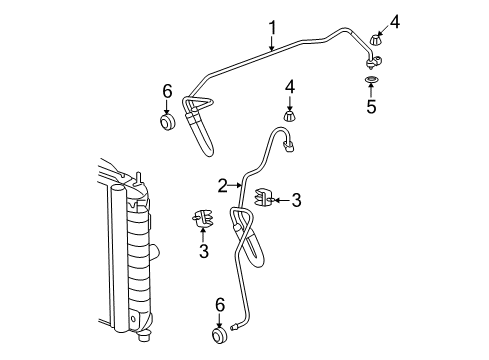 1
4
6
4
5
2
3
3
6