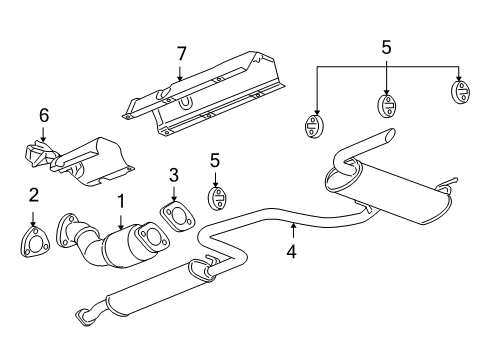 7
5
6
5
3
2
1
4