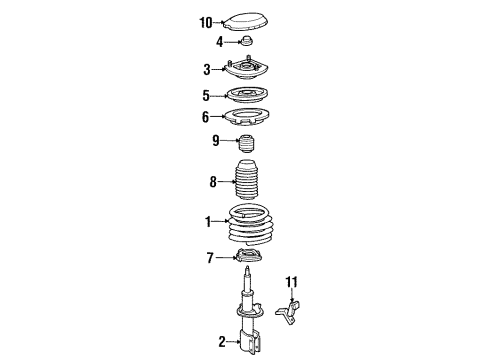 10
4
3
5
6
9
8
1
7
11
2