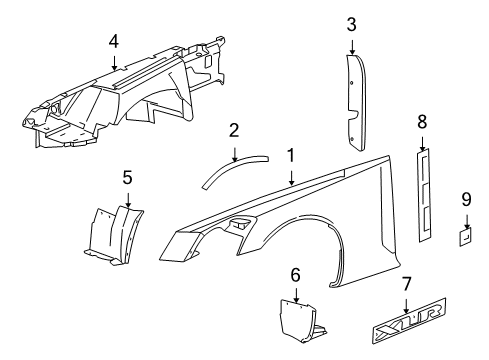 4
3
2
1
8
5
9
6
7
XLR