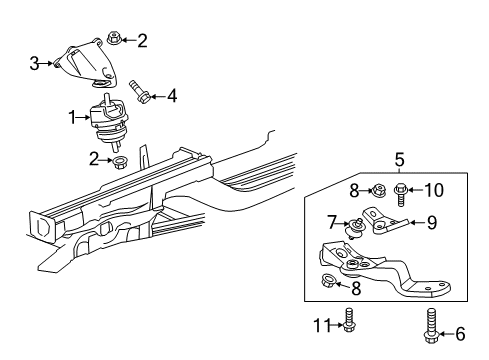 2
3
4
1
2
5
8
10
7
9
8
11
6