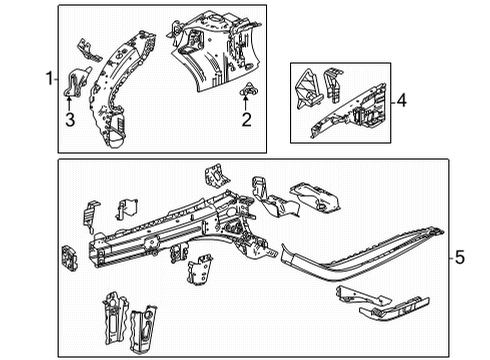 1
3
2
4
5