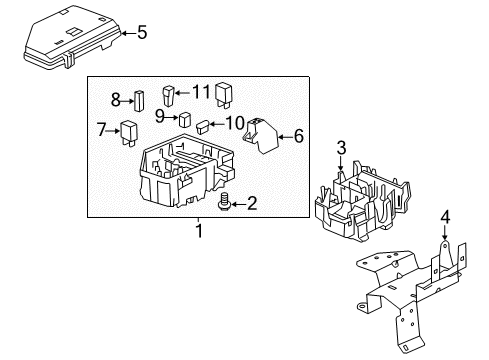 5
8
11
9
10
7
6
3
2
1
4