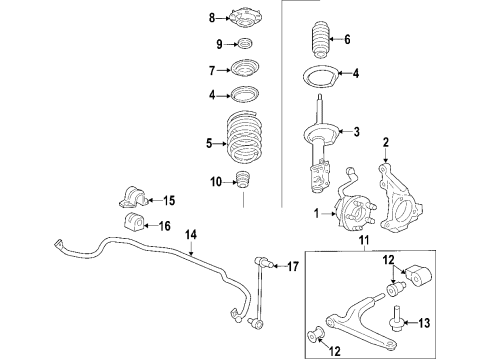 8
9
7
4
5
10
6
4
3
2
1
15
16
14
17
11
12
13
12