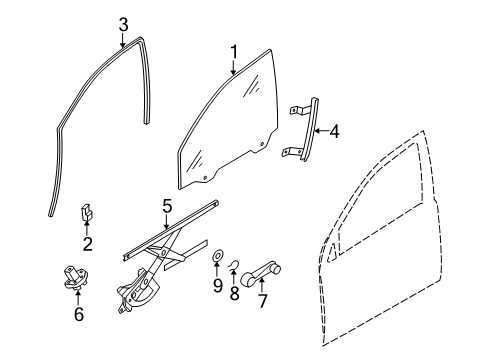 3
1
4
5
2
9
8
7
6