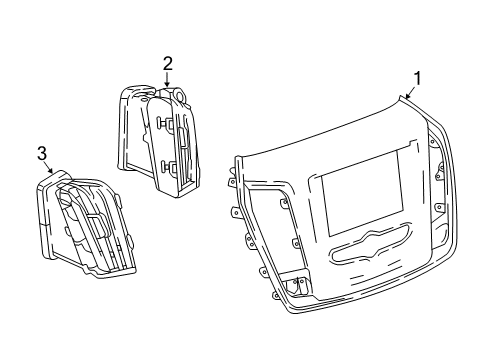 2
1
3