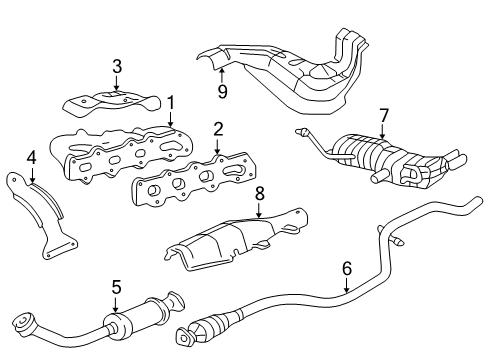 3
9
1
2
7
4
8
6
5