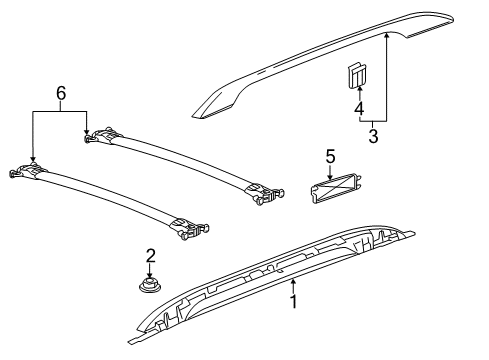 6
4
3
5
2
1