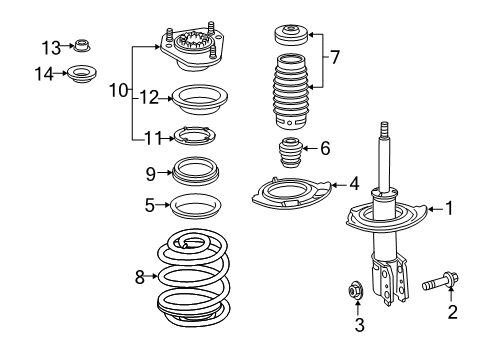 13
14
10
12
11
9
5
8
7
6
4
1
2
3